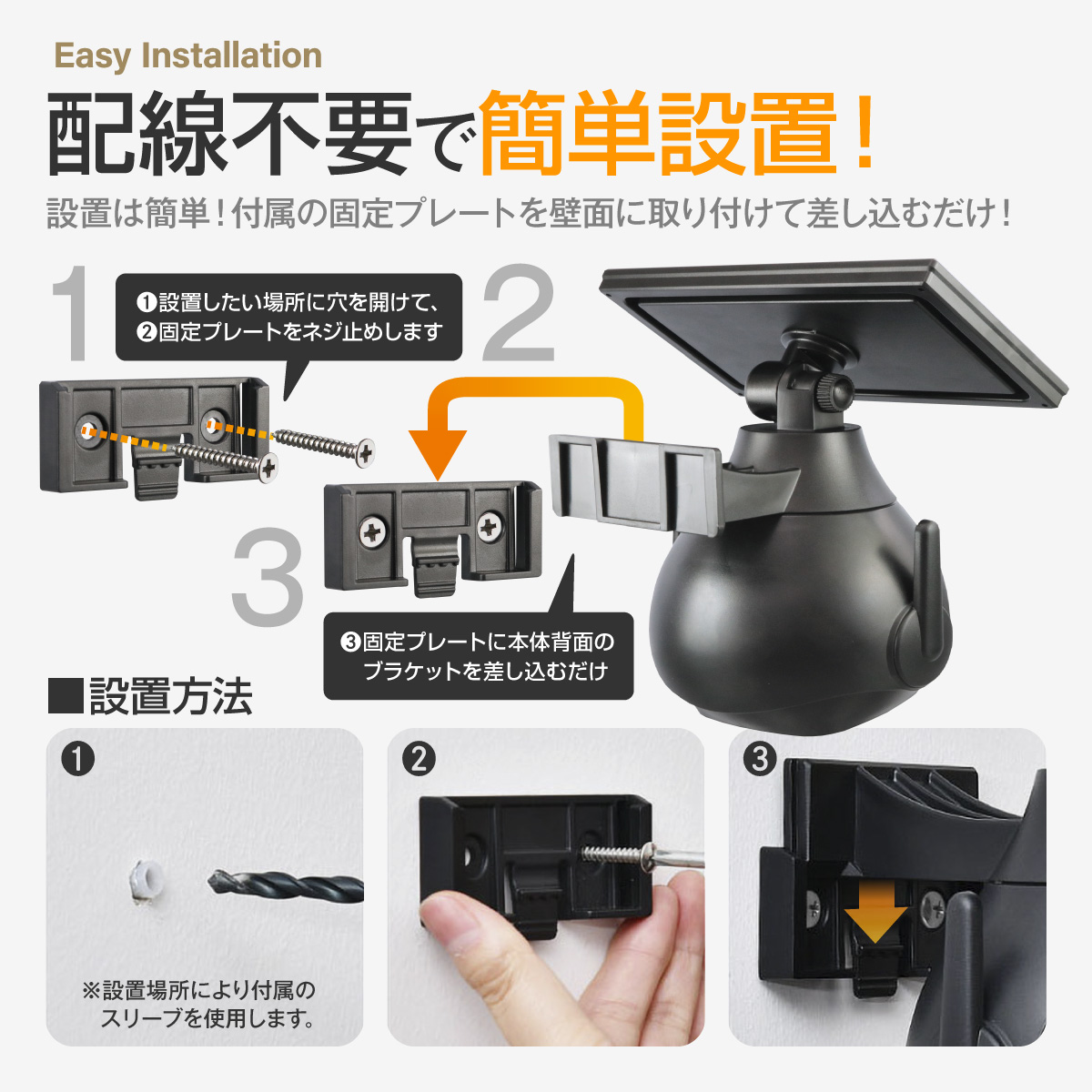 Easy Installation

配線不要で簡単設置！

設置は簡単！付属の固定プレートを壁面に取り付けて差し込むだけ！

1

❶設置したい場所に穴を開けて、
❷固定プレートをネジ止めします

2

3

❸固定プレートに本体背面のブラケットを差し込むだけ

■設置方法

❶

※設置場所により付属のスリーブを使用します。

❷

❸